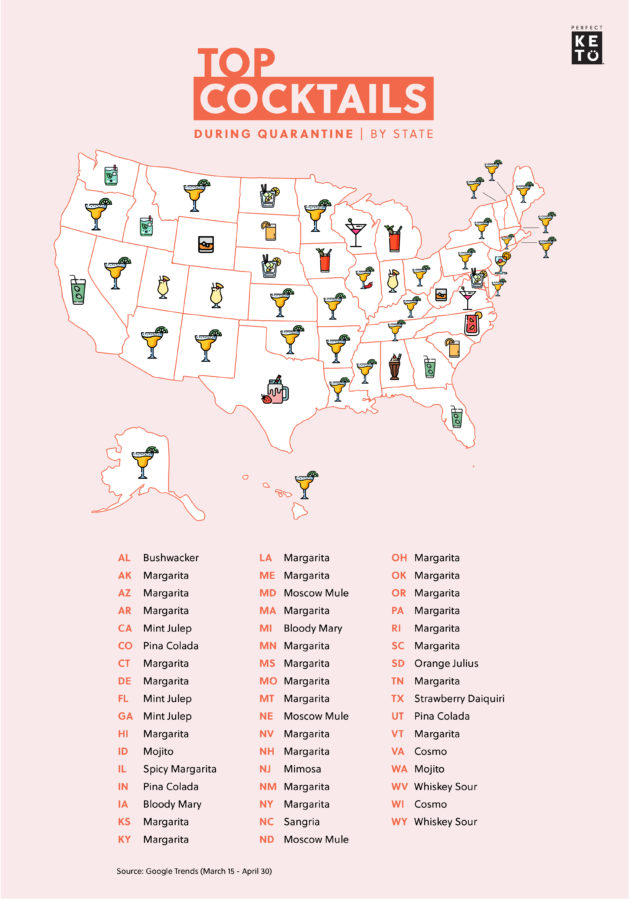 PERFECT
KETO

TOP COCKTAILS

DURING QUARANTINE | BY STATE

AL Bushwacker
AK Margarita
AZ Margarita
AR Margarita
CA Mint Julep
CO Pina Colada
CT Margarita
DE Margarita
FL Mint Julep
GA Mint Julep
HI Margarita
ID Mojito
IL Spicy Margarita
IN Pina Colada
IA Bloody Mary
KS Margarita
KY Margarita

LA Margarita
ME Margarita
MD Moscow Mule
MA Margarita
MI Bloody Mary
MN Margarita
MS Margarita
MO Margarita
MT Margarita
NE Moscow Mule
NV Margarita
NH Margarita
NJ Mimosa
NM Margarita
NY Margarita
NC Sangria
ND Moscow Mule

OH Margarita
OK Margarita
OR Margarita
PA Margarita
RI Margarita
SC Margarita
SD Orange Julius
TN Margarita
TX Strawberry Daiquiri
UT Pina Colada
VT Margarita
VA Cosmo
WA Mojito
WV Whiskey Sour
WI Cosmo
WY Whiskey Sour

Source: Google Trends (March 15 - April 30)