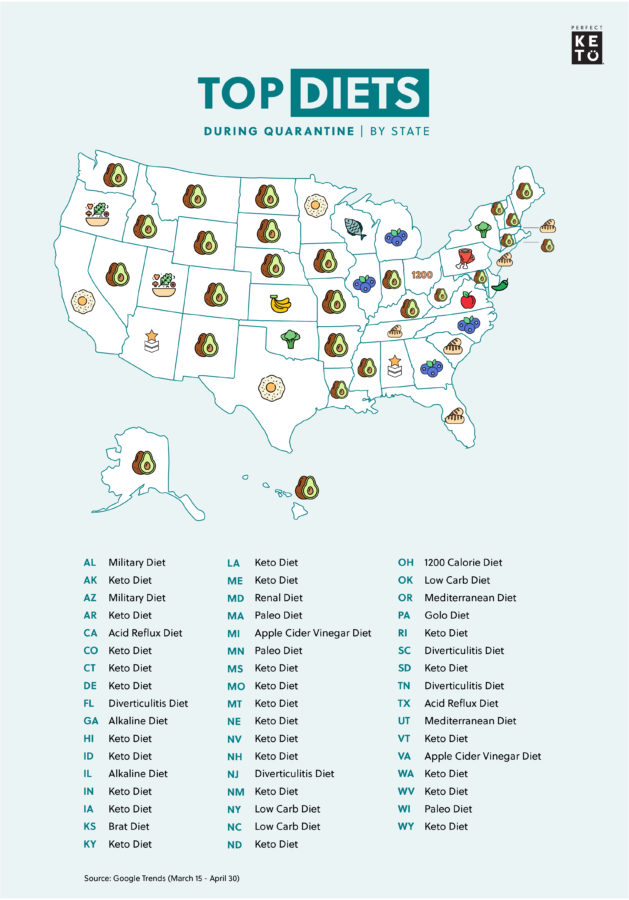 PERFECT KETO

TOP DIETS
DURING QUARANTINE | BY STATE

1200

AL Military Diet
AK Keto Diet
AZ Military Diet
AR Keto Diet
CA Acid Reflux Diet
CO Keto Diet
CT Keto Diet
DE Keto Diet
FL Diverticulitis Diet
GA Alkaline Diet
HI Keto Diet
ID Keto Diet
IL Alkaline Diet
IN Keto Diet
IA Keto Diet
KS Brat Diet
KY Keto Diet

LA Keto Diet
ME Keto Diet
MD Renal Diet
MA Paleo Diet
MI Apple Cider Vinegar Diet
MN Paleo Diet
MS Keto Diet
MO Keto Diet
MT Keto Diet
NE Keto Diet
NV Keto Diet
NH Keto Diet
NJ Diverticulitis Diet
NM Keto Diet
NY Low Carb Diet
NC Low Carb Diet
ND Keto Diet

OH 1200 Calorie Diet
OK Low Carb Diet
OR Mediterranean Diet
PA Golo Diet
RI Keto Diet
SC Diverticulitis Diet
SD Keto Diet
TN Diverticulitis Diet
TX Acid Reflux Diet
UT Mediterranean Diet
VT Keto Diet
VA Apple Cider Vinegar Diet
WA Keto Diet
WV Keto Diet
WI Paleo Diet
WY Keto Diet

Source: Google Trends (March 15 - April 30)